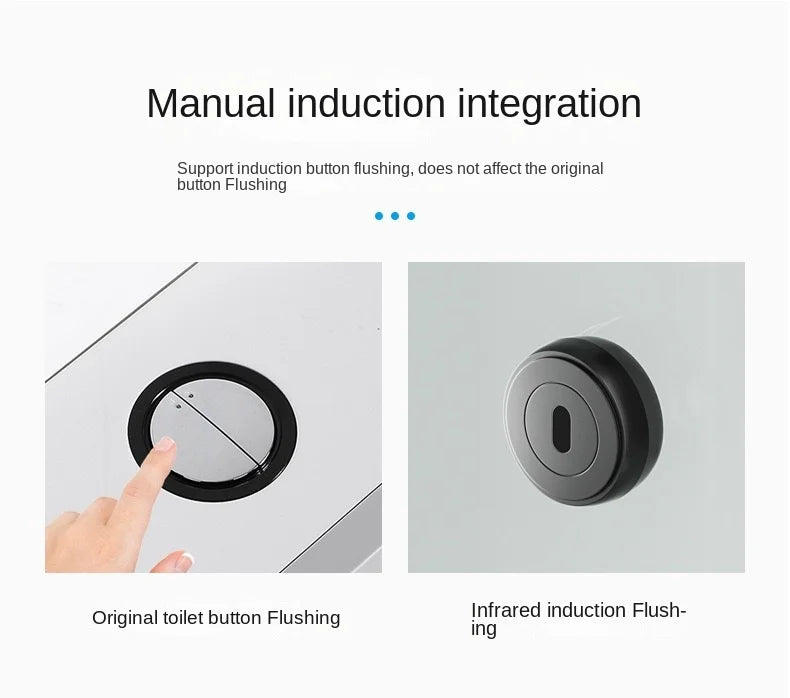 Manual induction integration

Support induction button flushing, does not affect the original button Flushing

Original toilet button Flushing

Infrared induction Flushing