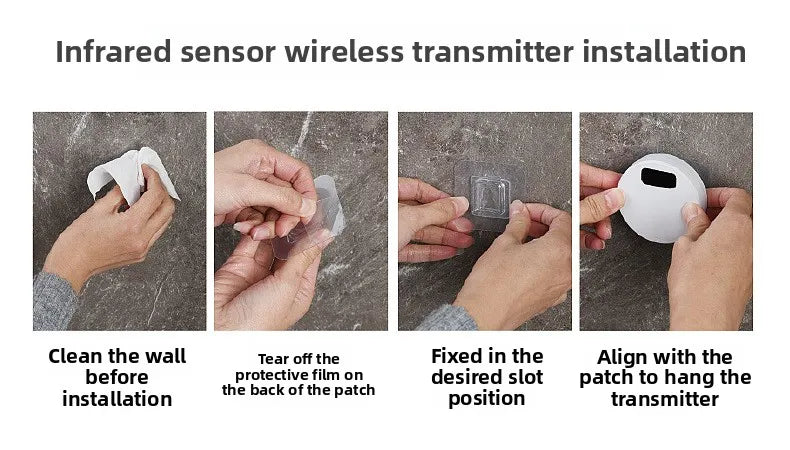 Infrared sensor wireless transmitter installation

Clean the wall before installation

Tear off the protective film on the back of the patch

Fixed in the desired slot position

Align with the patch to hang the transmitter